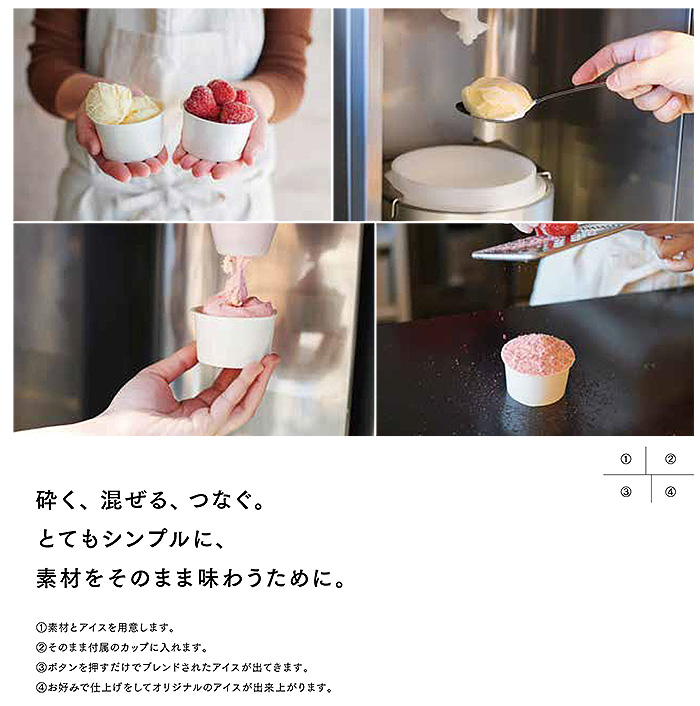 ①
②
③
④

砕く、混ぜる、つなぐ。
とてもシンプルに、
素材をそのまま味わうために。

①素材とアイスを用意します。
②そのまま付属のカップに入れます。
③ボタンを押すだけでブレンドされたアイスが出てきます。
④お好みで仕上げをしてオリジナルのアイスが出来上がります。