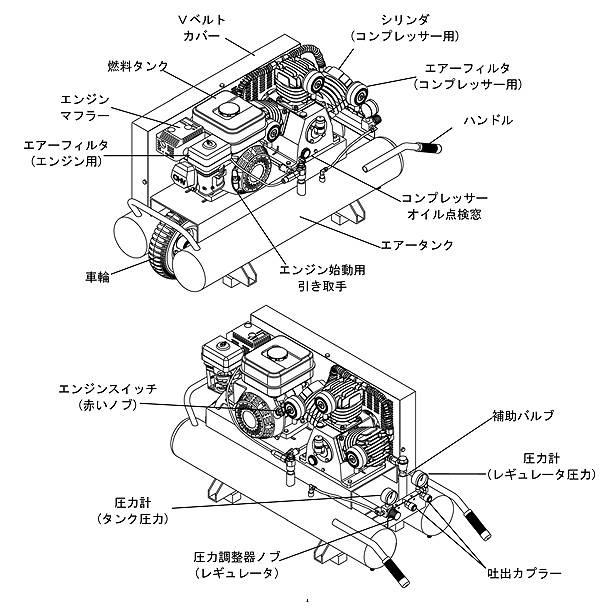 Vベルト
カバー

シリンダ
（コンプレッサー用）

燃料タンク

エアーフィルタ
（コンプレッサー用）

エンジン
マフラー

ハンドル

エアーフィルタ
（エンジン用）

コンプレッサー
オイル点検窓

エアータンク

車輪

エンジン始動用
引き取手

エンジンスイッチ
（赤いノブ）

補助バルブ

圧力計
（レギュレータ圧力）

圧力計
（タンク圧力）

圧力調整器ノブ
（レギュレータ）

吐出カプラー